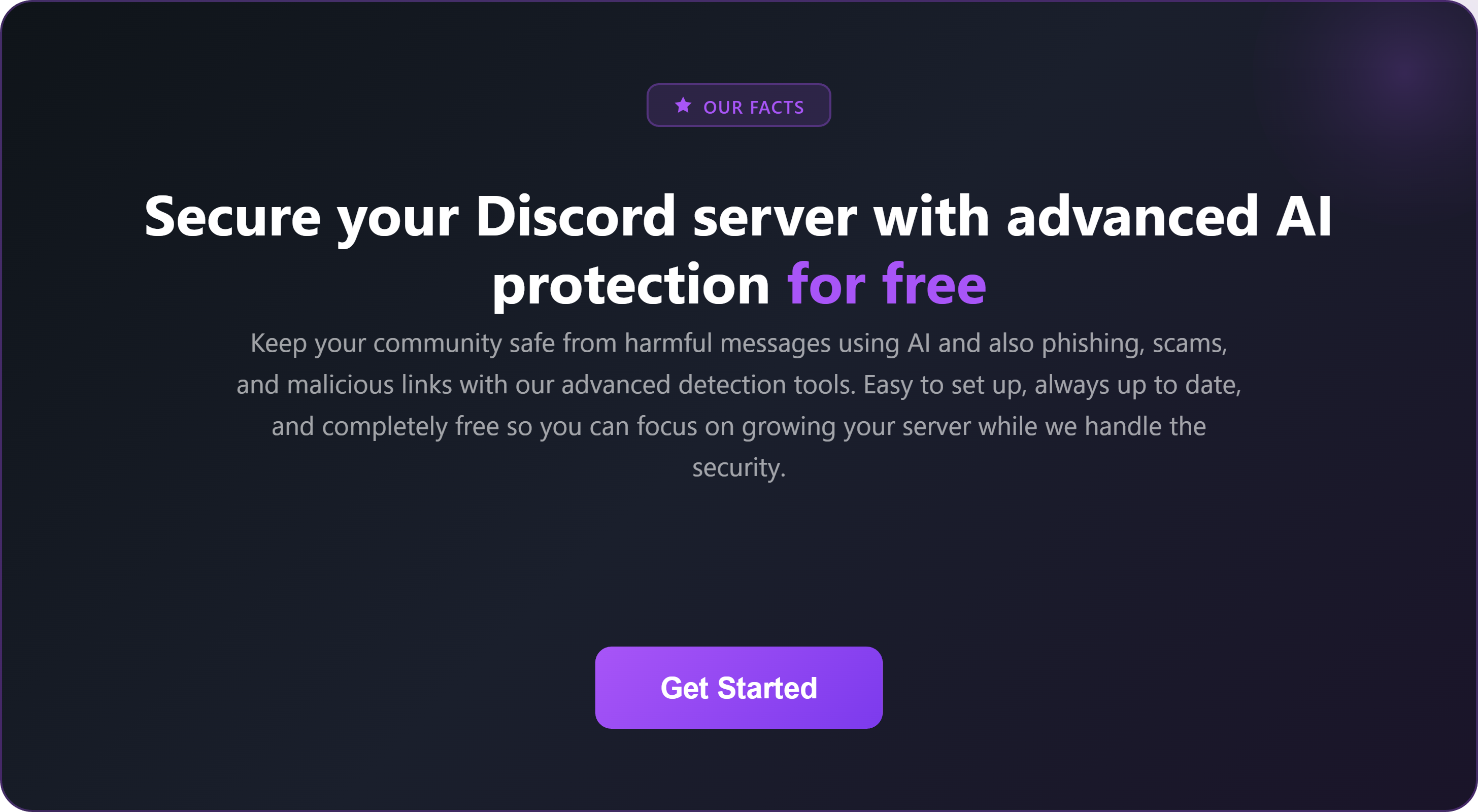 OUR FACTS

Secure your Discord server with advanced AI protection for free

Keep your community safe from harmful messages using AI and also phishing, scams, and malicious links with our advanced detection tools. Easy to set up, always up to date, and completely free so you can focus on growing your server while we handle the security.

Get Started